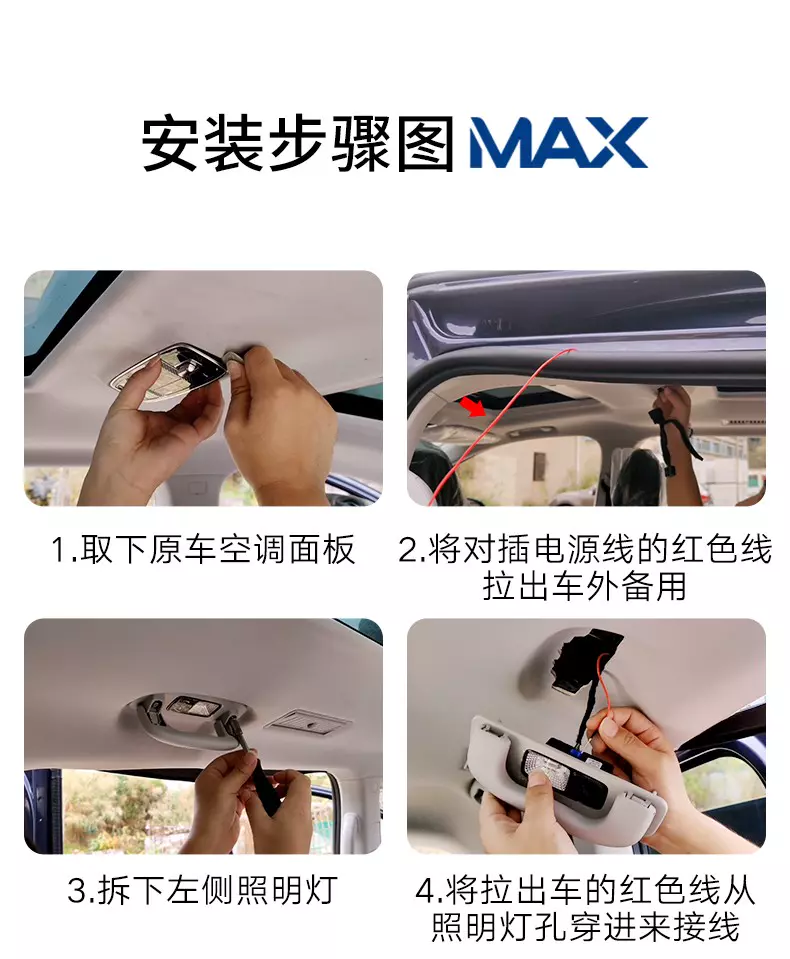 安装步骤图 MAX

1.取下原车空调面板

2.将对插电源线的红色线拉出车外备用

3.拆下左侧照明灯

4.将拉出车的红色线从照明灯孔穿进来接线